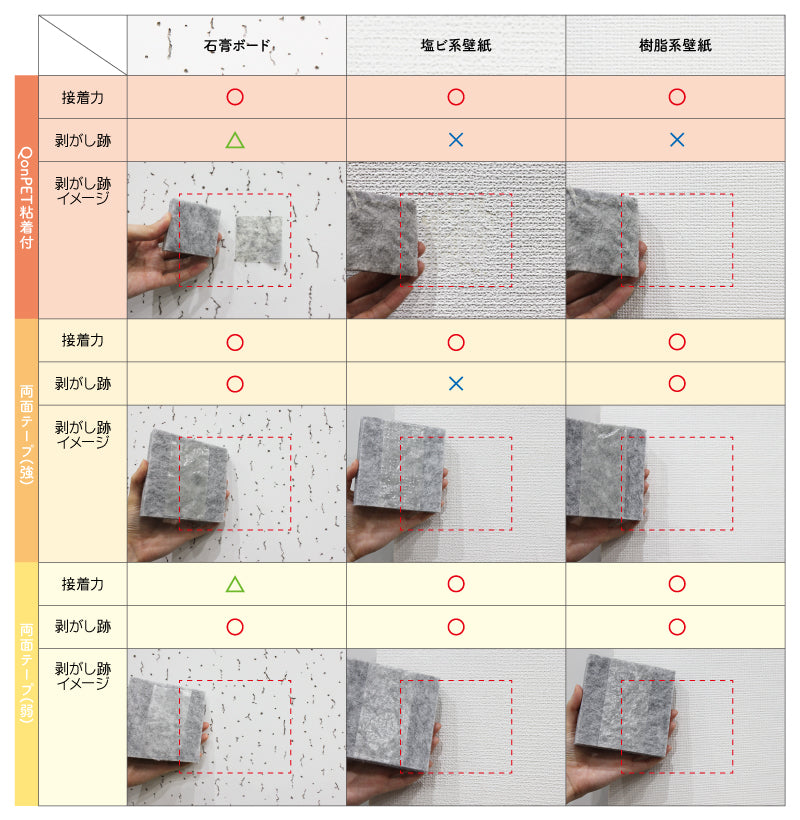 | | | 石膏ボード | 塩ビ系壁紙 | 樹脂系壁紙 |
|---|---|---|---|---|
| QonPET粘着付 | 接着力 | ○ | ○ | ○ |
| | 剥がし跡 | △ | × | × |
| | 剥がし跡イメージ | | | |
| 両面テープ(強) | 接着力 | ○ | ○ | ○ |
| | 剥がし跡 | ○ | × | ○ |
| | 剥がし跡イメージ | | | |
| 両面テープ(弱) | 接着力 | △ | ○ | ○ |
| | 剥がし跡 | ○ | ○ | ○ |
| | 剥がし跡イメージ | | | |